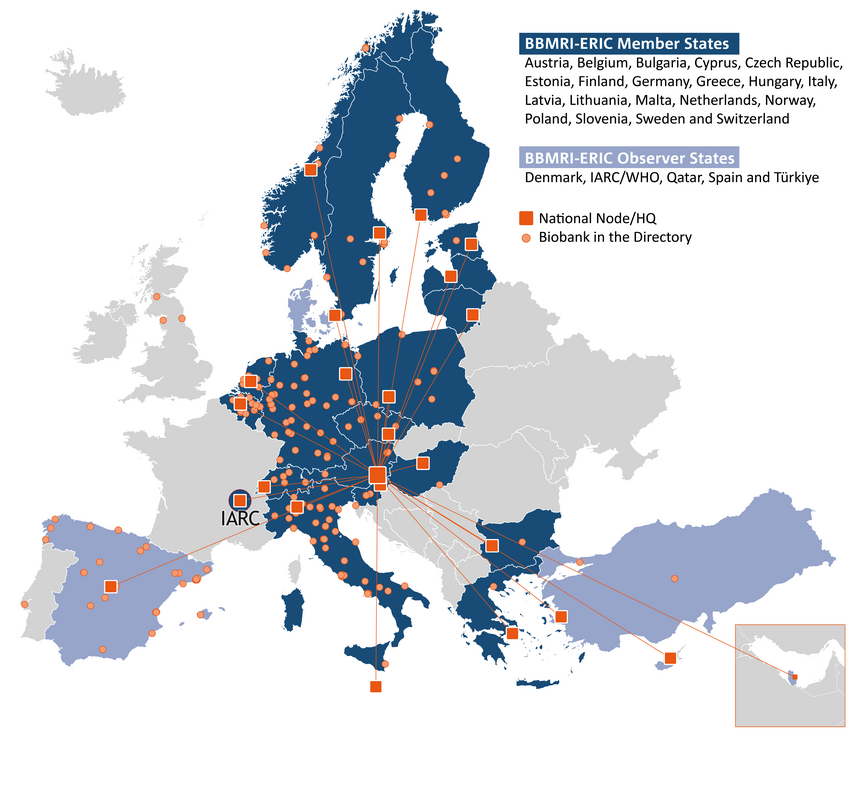 BBMRI-ERIC Member States
Austria, Belgium, Bulgaria, Cyprus, Czech Republic, Estonia, Finland, Germany, Greece, Hungary, Italy, Latvia, Lithuania, Malta, Netherlands, Norway, Poland, Slovenia, Sweden and Switzerland

BBMRI-ERIC Observer States
Denmark, IARC/WHO, Qatar, Spain and Türkiye

National Node/HQ
Biobank in the Directory

IARC